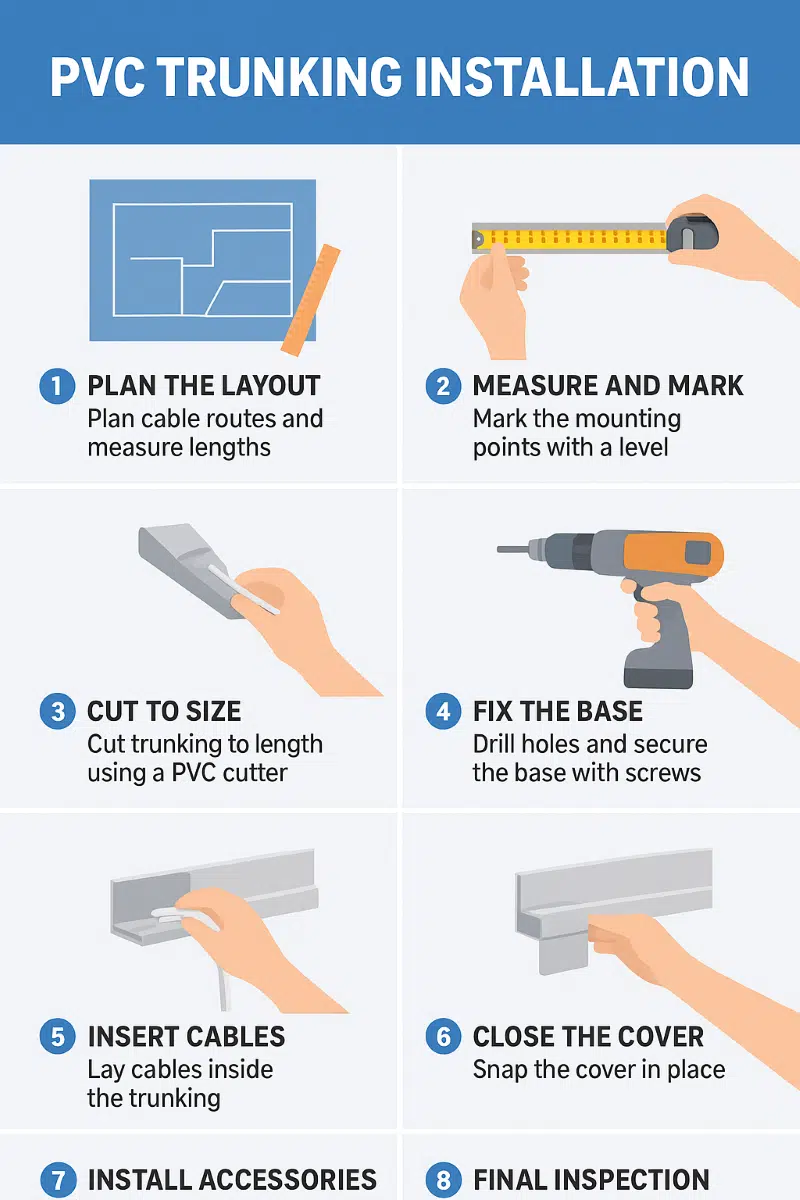 PVC TRUNKING INSTALLATION

1 PLAN THE LAYOUT
Plan cable routes and measure lengths

2 MEASURE AND MARK
Mark the mounting points with a level

3 CUT TO SIZE
Cut trunking to length using a PVC cutter

4 FIX THE BASE
Drill holes and secure the base with screws

5 INSERT CABLES
Lay cables inside the trunking

6 CLOSE THE COVER
Snap the cover in place

7 INSTALL ACCESSORIES

8 FINAL INSPECTION