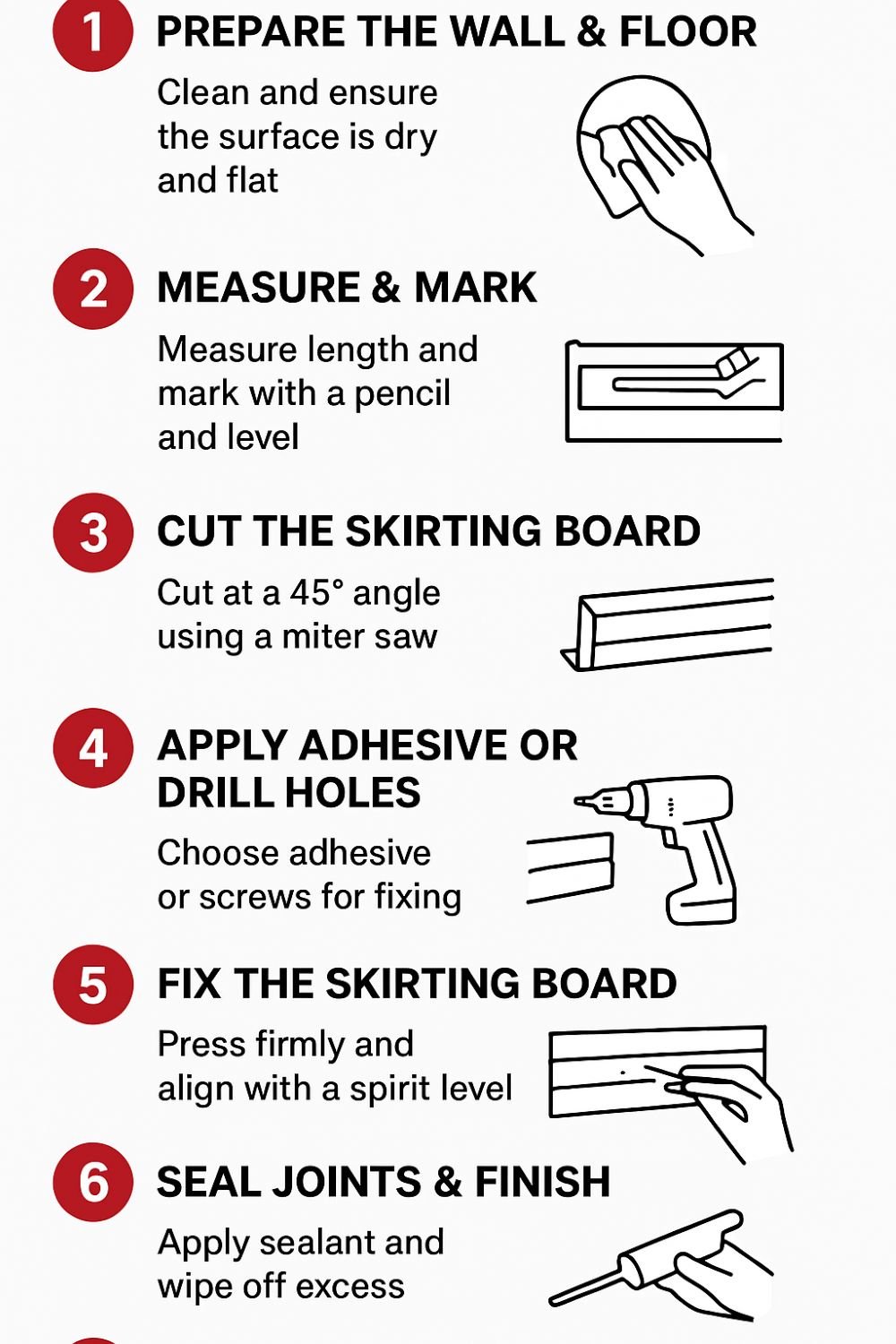 1 PREPARE THE WALL & FLOOR

Clean and ensure the surface is dry and flat

2 MEASURE & MARK

Measure length and mark with a pencil and level

3 CUT THE SKIRTING BOARD

Cut at a 45° angle using a miter saw

4 APPLY ADHESIVE OR DRILL HOLES

Choose adhesive or screws for fixing

5 FIX THE SKIRTING BOARD

Press firmly and align with a spirit level

6 SEAL JOINTS & FINISH

Apply sealant and wipe off excess