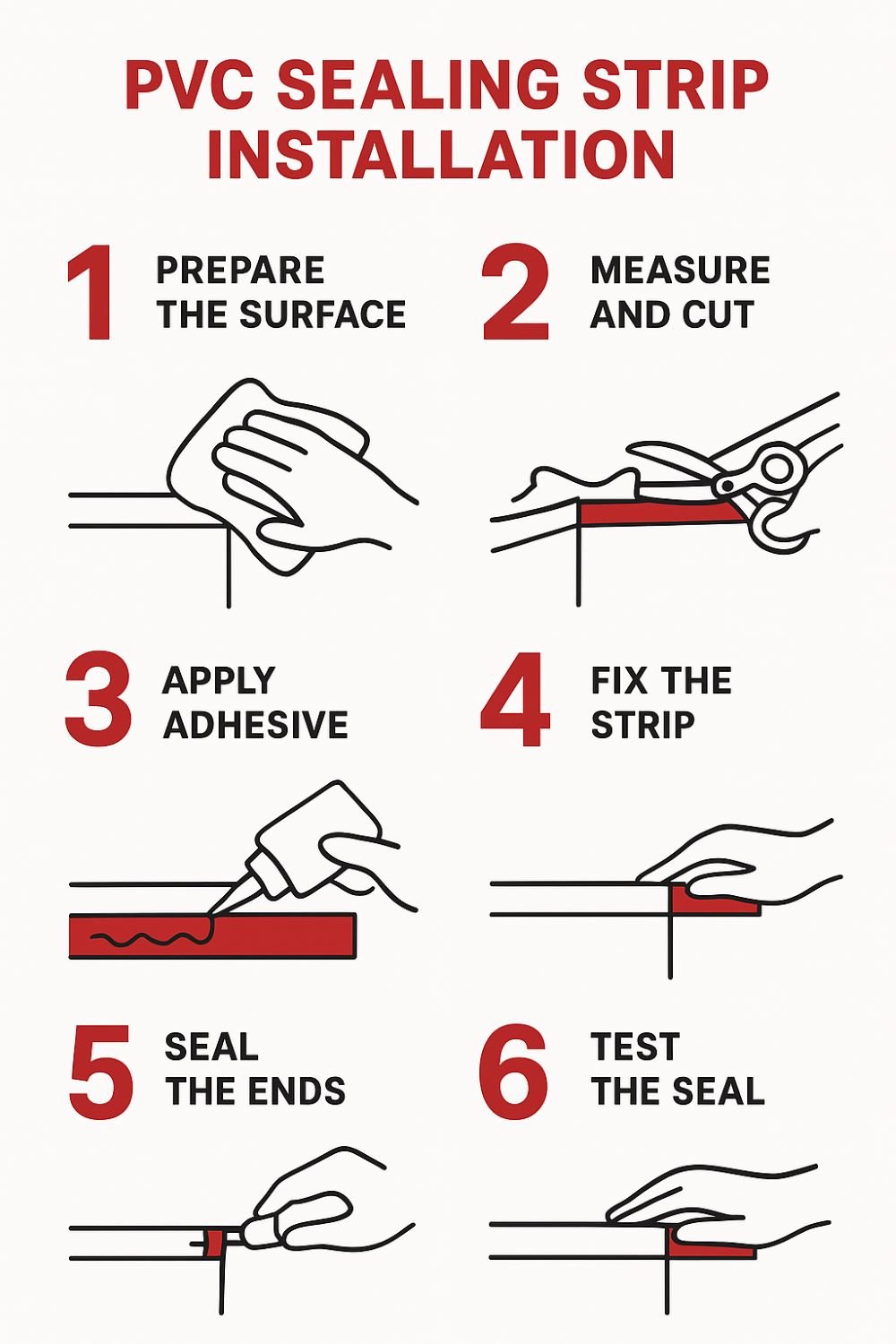 PVC SEALING STRIP INSTALLATION

1 PREPARE THE SURFACE

2 MEASURE AND CUT

3 APPLY ADHESIVE

4 FIX THE STRIP

5 SEAL THE ENDS

6 TEST THE SEAL